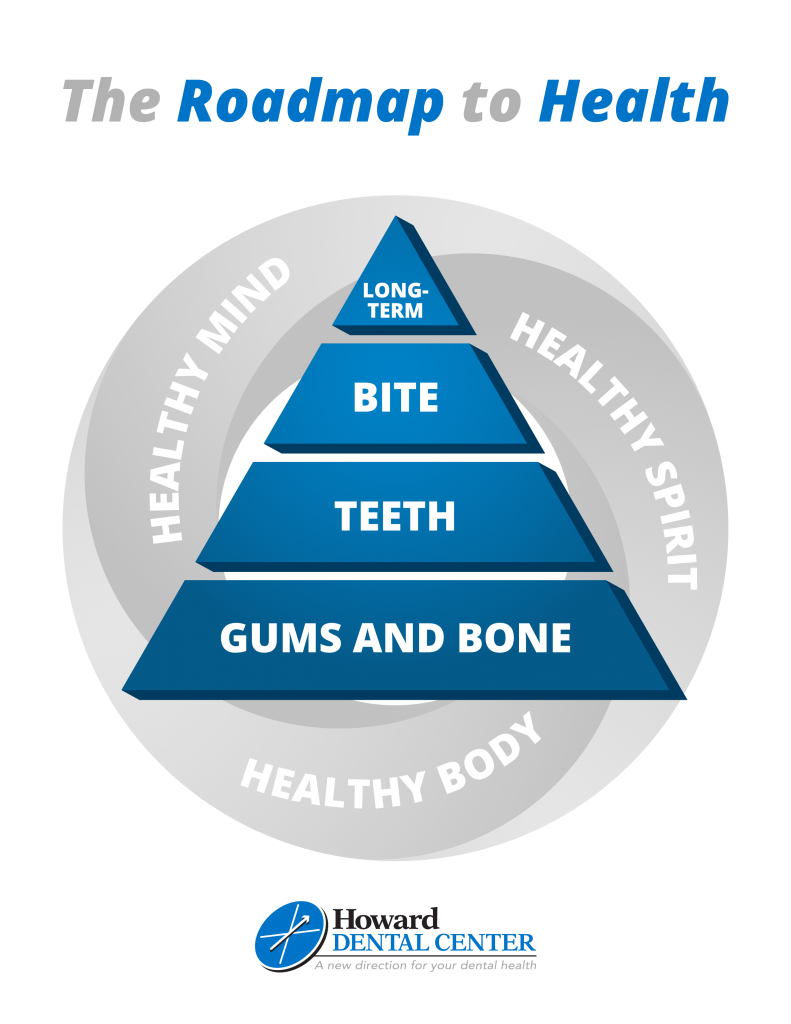 The Roadmap to Health

HEALTHY MIND

HEALTHY SPIRIT

HEALTHY BODY

LONG-TERM

BITE

TEETH

GUMS AND BONE

Howard
DENTAL CENTER
A new direction for your dental health